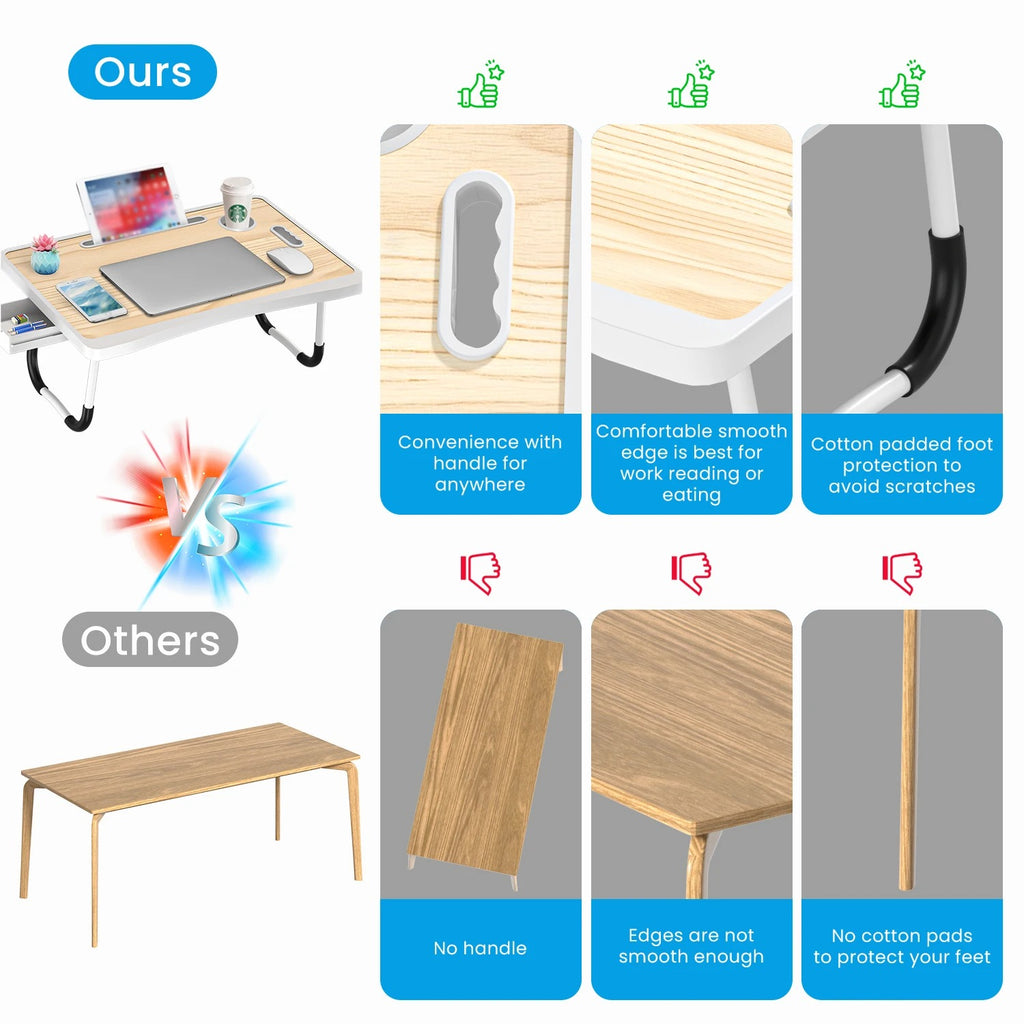 Ours

Convenience with handle for anywhere

Comfortable smooth edge is best for work reading or eating

Cotton padded foot protection to avoid scratches

VS

Others

No handle

Edges are not smooth enough

No cotton pads to protect your feet